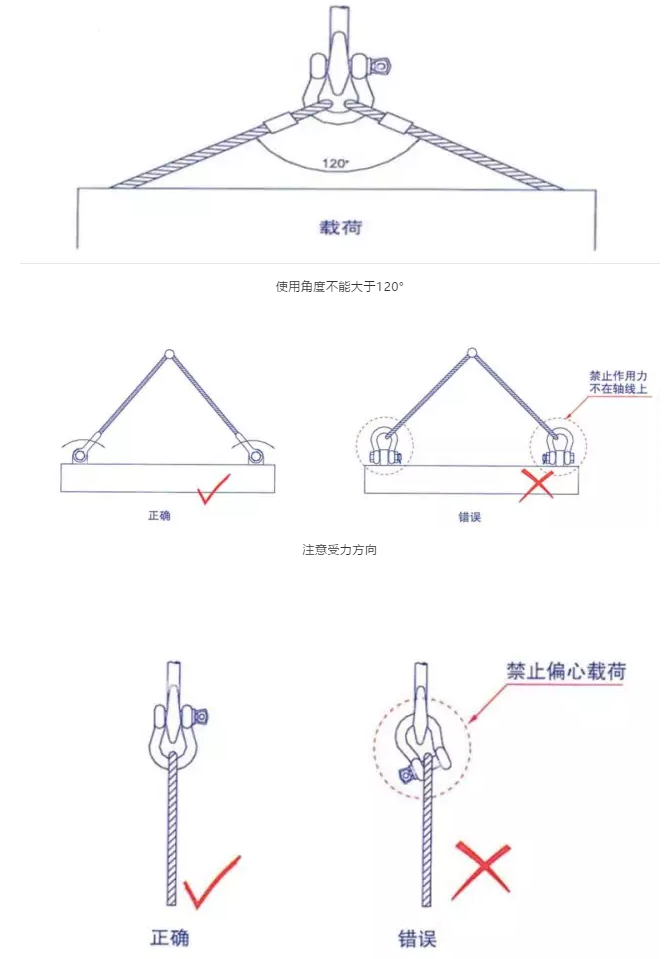 120°

载荷

使用角度不能大于120°

禁止作用力不在轴线上

正确

错误

注意受力方向

禁止偏心载荷

正确

错误